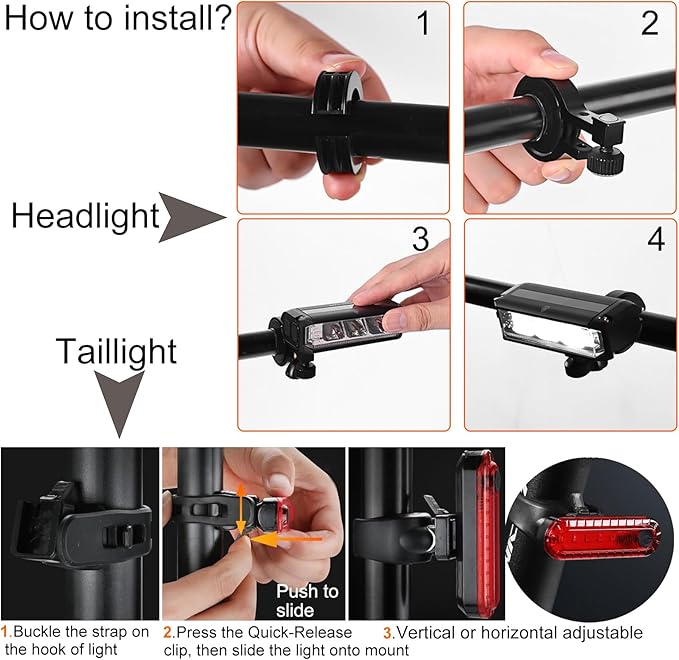 How to install?

1

2

Headlight

3

4

Taillight

Push to slide

1.Buckle the strap on the hook of light

2.Press the Quick-Release clip, then slide the light onto mount

3.Vertical or horizontal adjustable