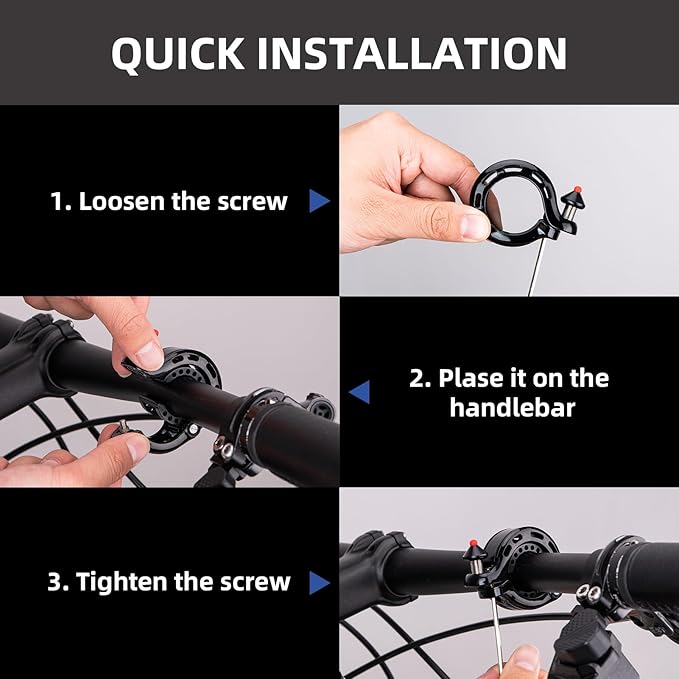 QUICK INSTALLATION

1. Loosen the screw

2. Plase it on the handlebar

3. Tighten the screw