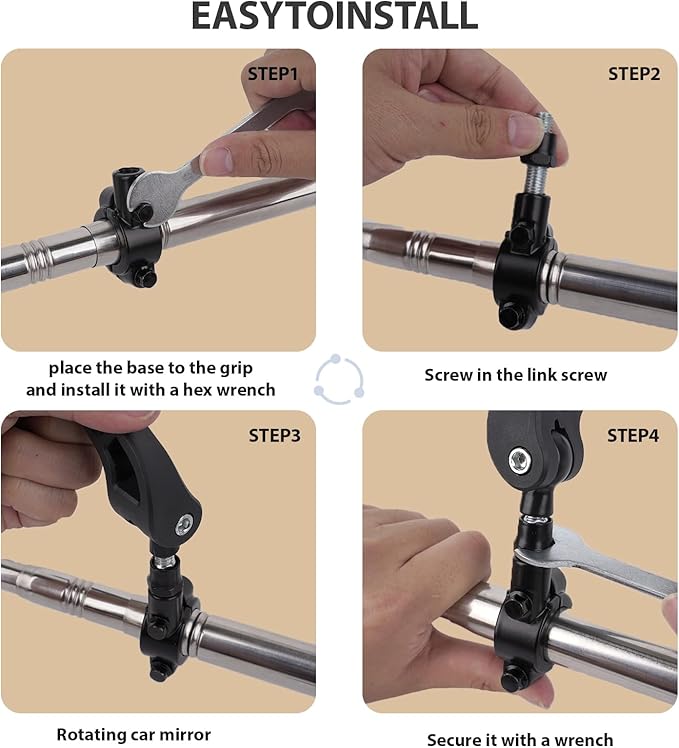 EASYTOINSTALL

STEP1

place the base to the grip and install it with a hex wrench

STEP2

Screw in the link screw

STEP3

Rotating car mirror

STEP4

Secure it with a wrench