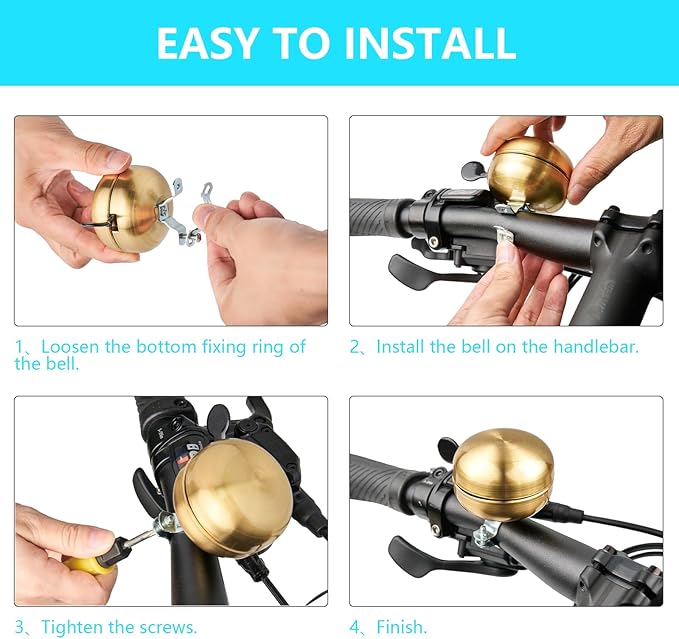 EASY TO INSTALL

1、Loosen the bottom fixing ring of the bell.

2、Install the bell on the handlebar.

3、Tighten the screws.

4、Finish.