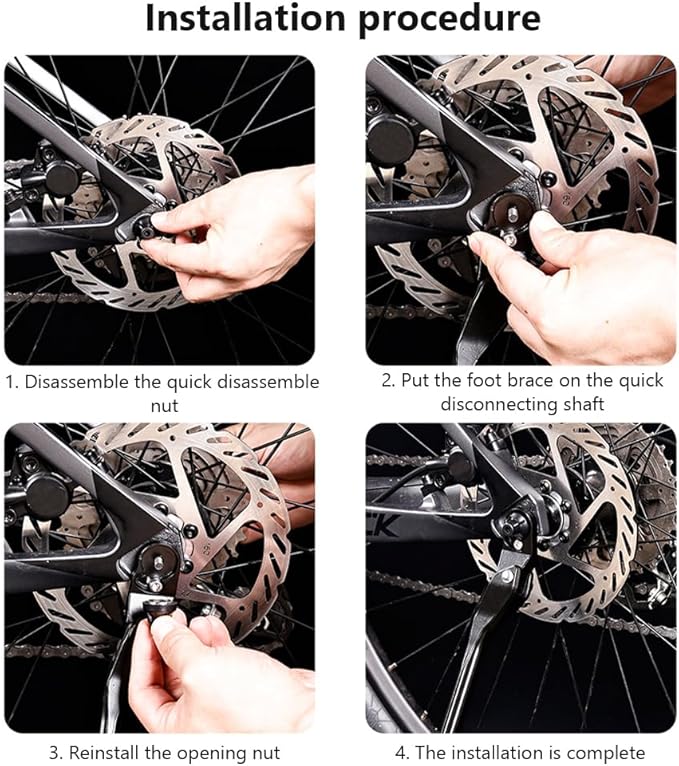 Installation procedure

1. Disassemble the quick disassemble nut

2. Put the foot brace on the quick disconnecting shaft

3. Reinstall the opening nut

4. The installation is complete