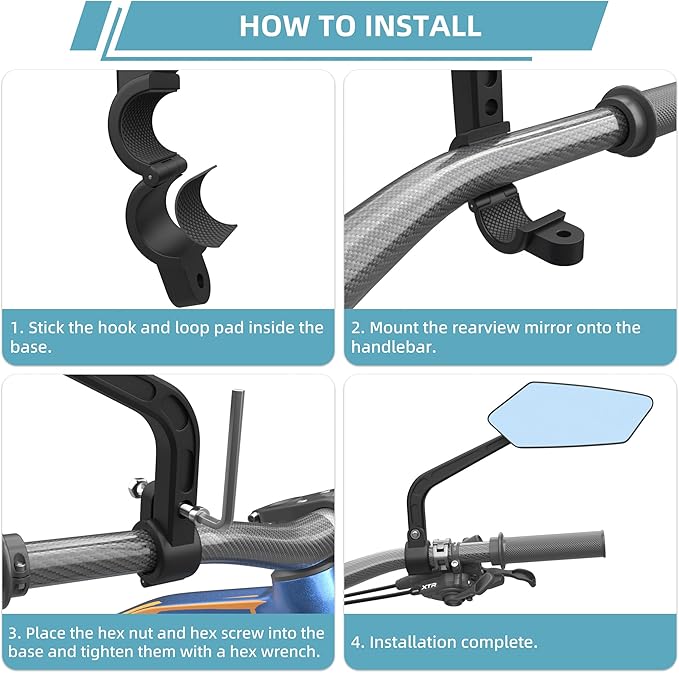 HOW TO INSTALL

1. Stick the hook and loop pad inside the base.

2. Mount the rearview mirror onto the handlebar.

3. Place the hex nut and hex screw into the base and tighten them with a hex wrench.

XTR

4. Installation complete.