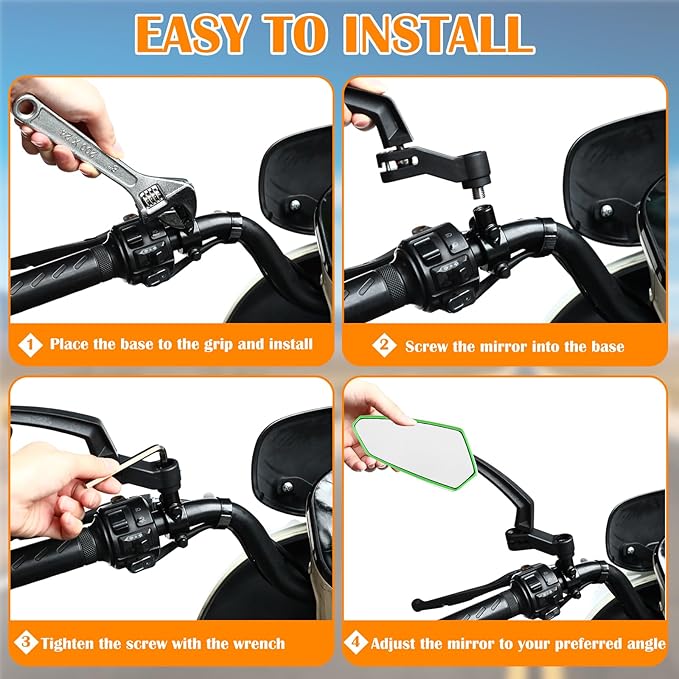 EASY TO INSTALL

1 Place the base to the grip and install

2 Screw the mirror into the base

3 Tighten the screw with the wrench

4 Adjust the mirror to your preferred angle