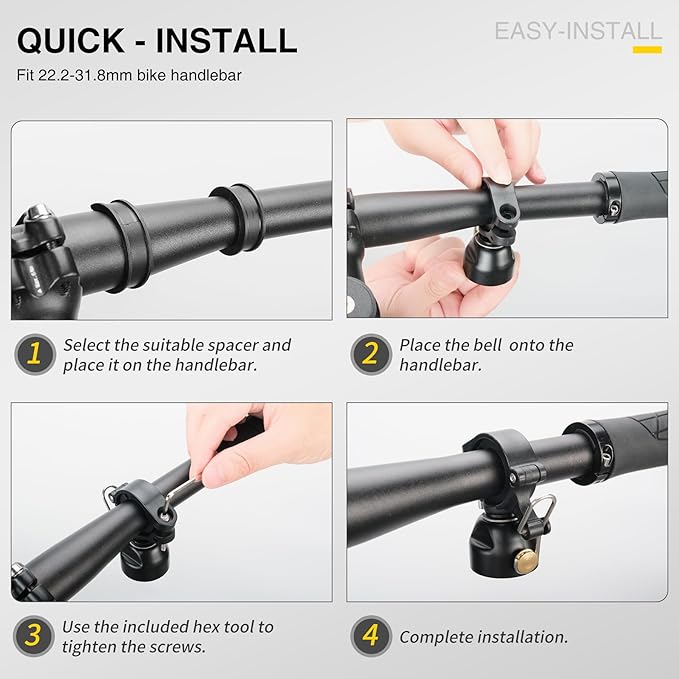 QUICK - INSTALL

EASY-INSTALL

Fit 22.2-31.8mm bike handlebar

1 Select the suitable spacer and place it on the handlebar.

2 Place the bell onto the handlebar.

3 Use the included hex tool to tighten the screws.

4 Complete installation.