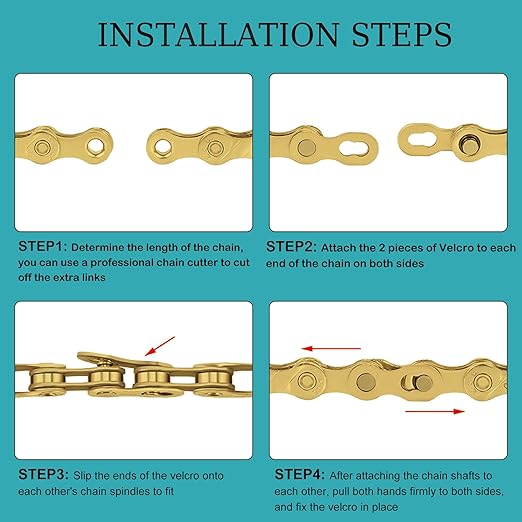 INSTALLATION STEPS

STEP1: Determine the length of the chain, you can use a professional chain cutter to cut off the extra links

STEP2: Attach the 2 pieces of Velcro to each end of the chain on both sides

STEP3: Slip the ends of the velcro onto each other's chain spindles to fit

STEP4: After attaching the chain shafts to each other, pull both hands firmly to both sides, and fix the velcro in place