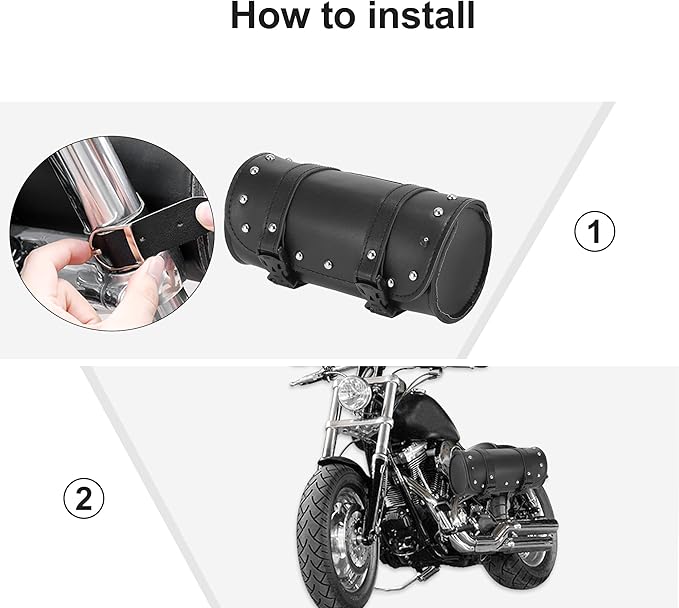 How to install

1

2