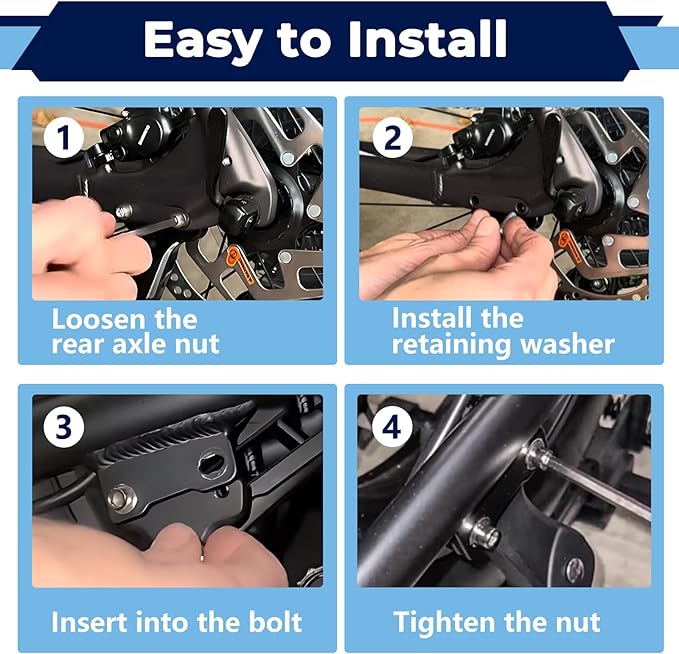 Easy to Install

1

Loosen the rear axle nut

2

Install the retaining washer

3

Insert into the bolt

4

Tighten the nut