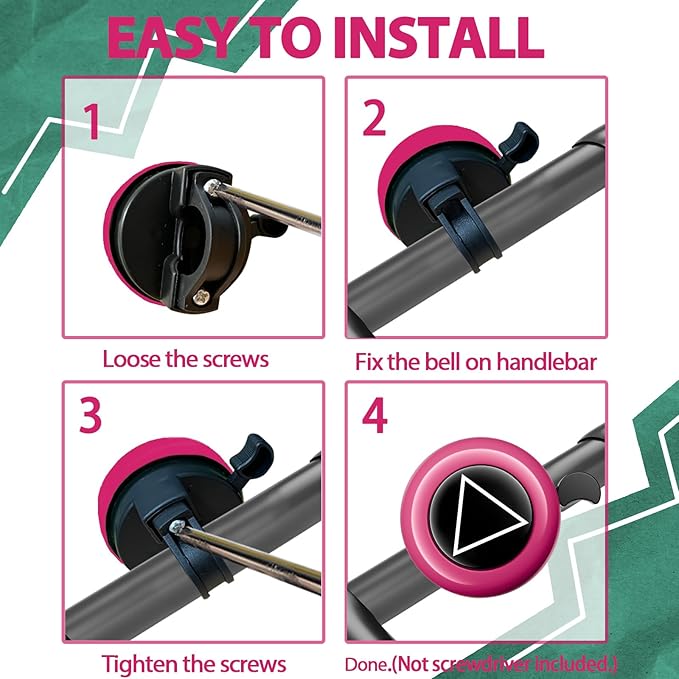 EASY TO INSTALL

1

Loose the screws

2

Fix the bell on handlebar

3

Tighten the screws

4

Done.(Not screwdriver included.)