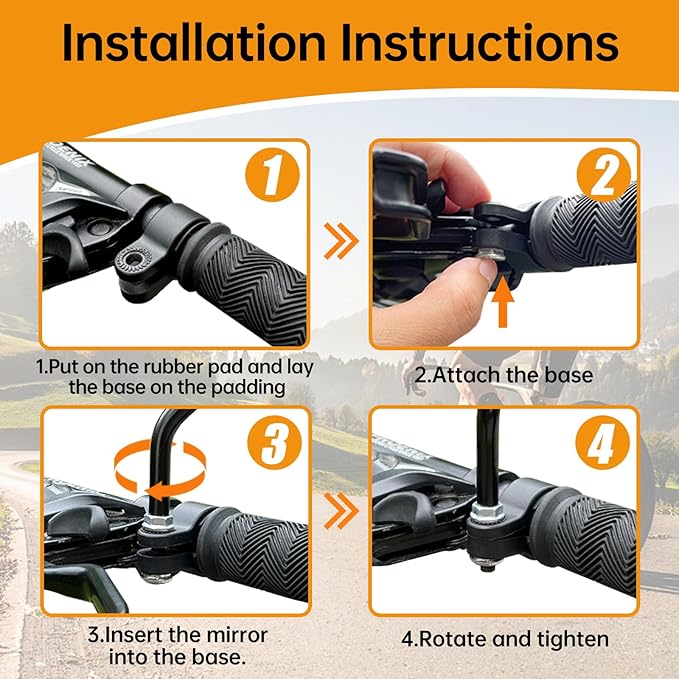 Installation Instructions

1

2

1.Put on the rubber pad and lay the base on the padding

2.Attach the base

3

4

3.Insert the mirror into the base.

4.Rotate and tighten