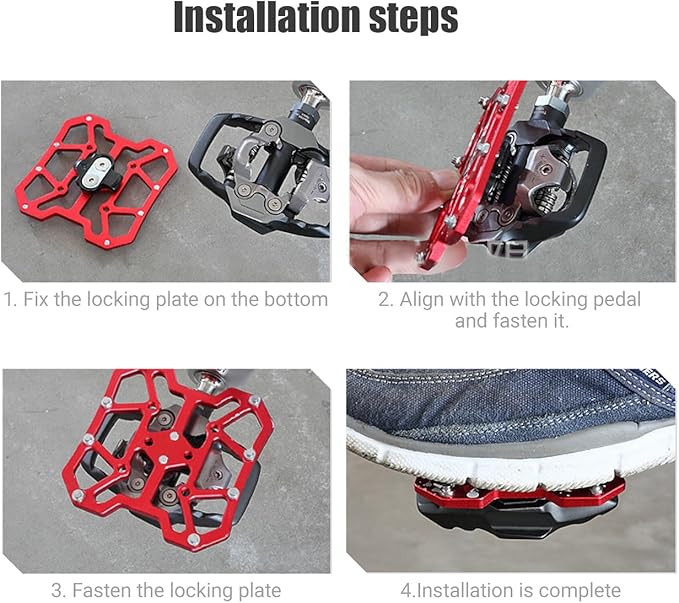 Installation steps

1. Fix the locking plate on the bottom

2. Align with the locking pedal and fasten it.

3. Fasten the locking plate

4.Installation is complete