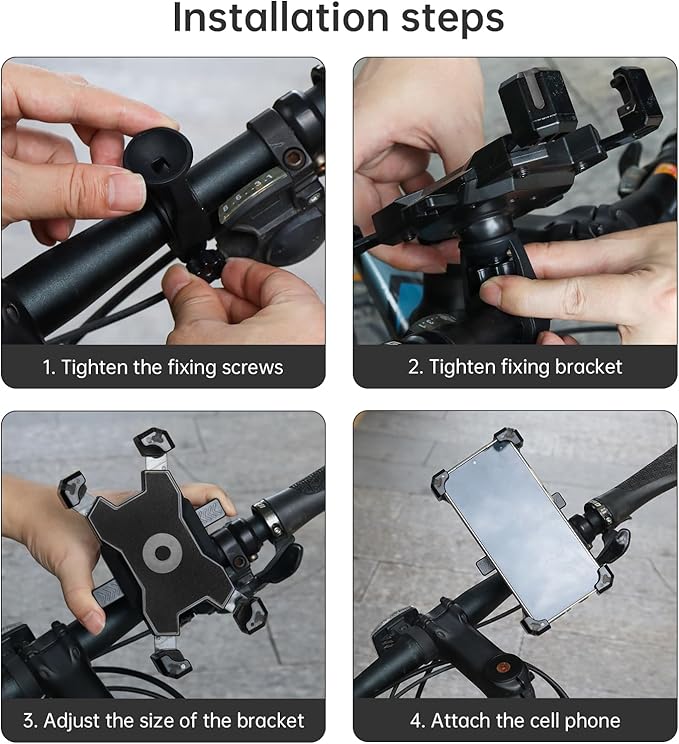 Installation steps

1. Tighten the fixing screws

2. Tighten fixing bracket

3. Adjust the size of the bracket

4. Attach the cell phone