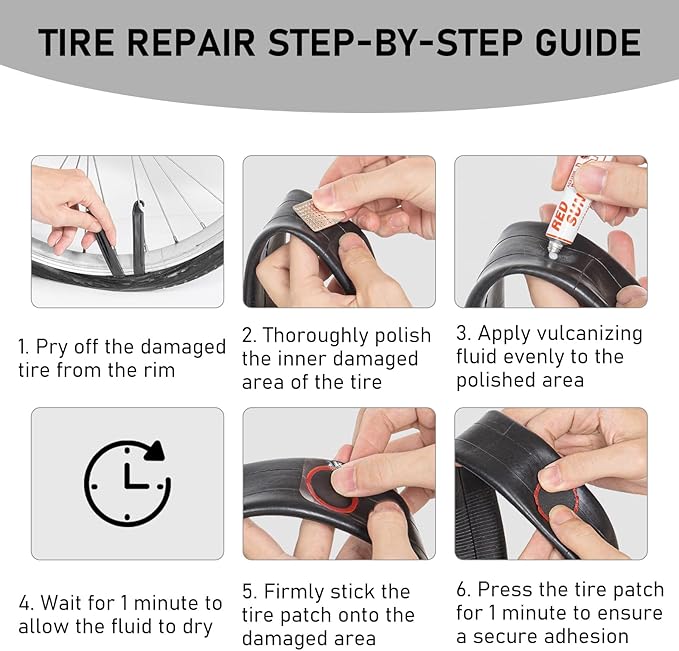 TIRE REPAIR STEP-BY-STEP GUIDE

RED SUN

1. Pry off the damaged tire from the rim

2. Thoroughly polish the inner damaged area of the tire

3. Apply vulcanizing fluid evenly to the polished area

4. Wait for 1 minute to allow the fluid to dry

5. Firmly stick the tire patch onto the damaged area

6. Press the tire patch for 1 minute to ensure a secure adhesion