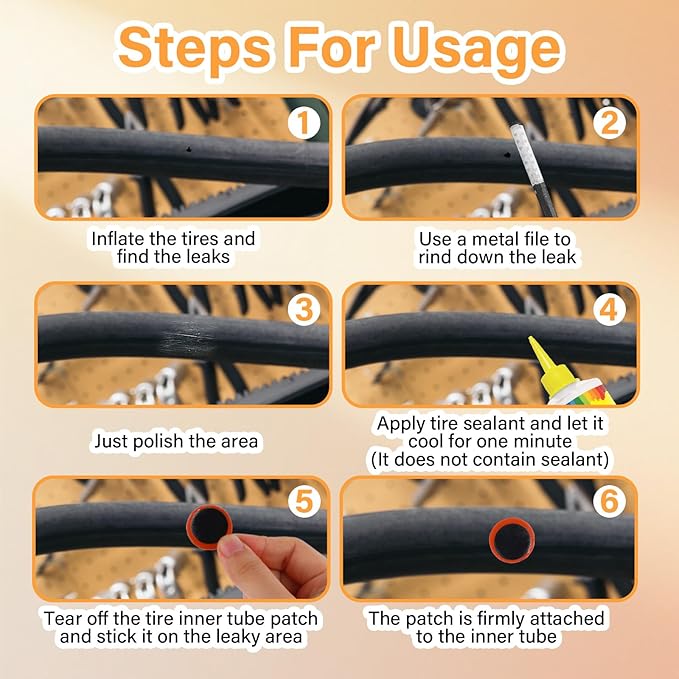 Steps For Usage

1

Inflate the tires and find the leaks

2

Use a metal file to rind down the leak

3

Just polish the area

4

Apply tire sealant and let it cool for one minute (It does not contain sealant)

5

Tear off the tire inner tube patch and stick it on the leaky area

6

The patch is firmly attached to the inner tube