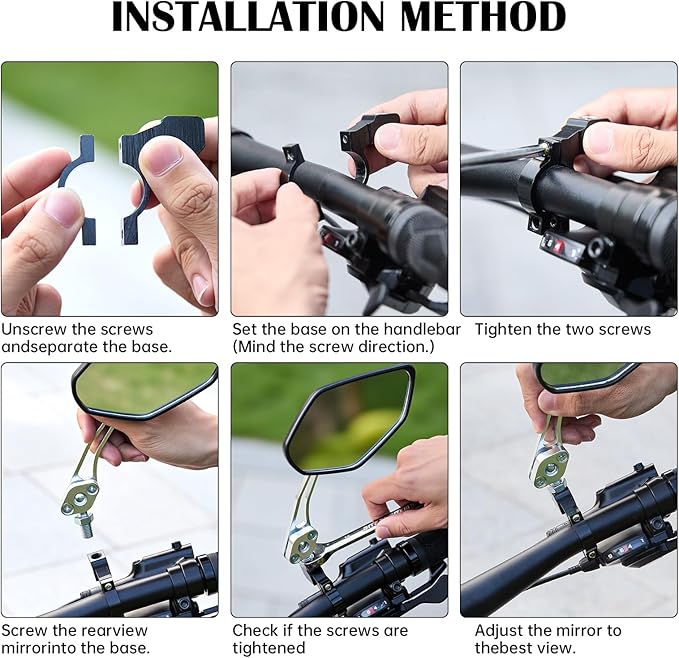 INSTALLATION METHOD

Unscrew the screws andseparate the base.

Set the base on the handlebar (Mind the screw direction.)

Tighten the two screws

Screw the rearview mirrorinto the base.

Check if the screws are tightened

Adjust the mirror to thebest view.