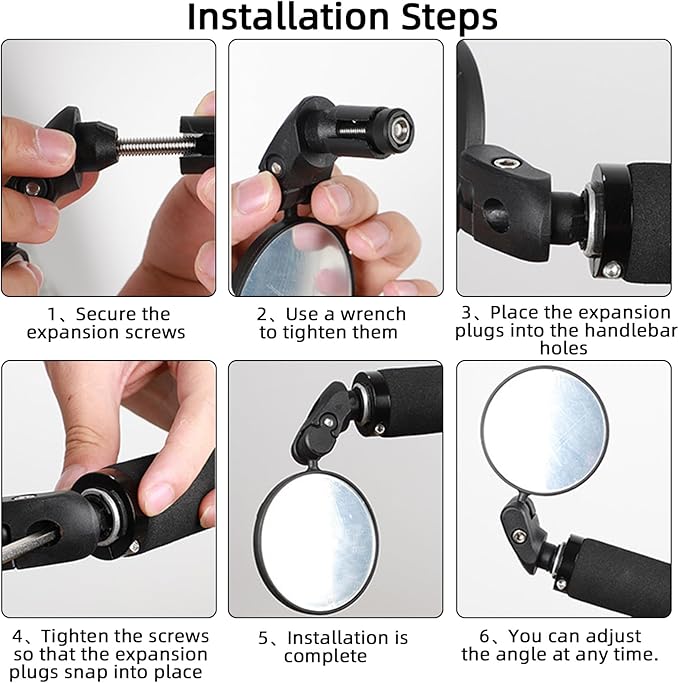 Installation Steps

1、Secure the expansion screws

2、Use a wrench to tighten them

3、Place the expansion plugs into the handlebar holes

4、Tighten the screws so that the expansion plugs snap into place

5、Installation is complete

6、You can adjust the angle at any time.