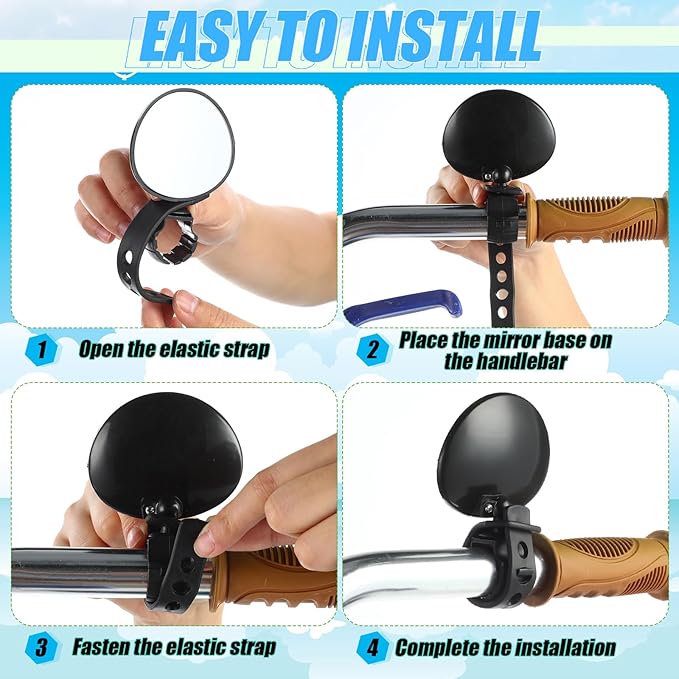 EASY TO INSTALL

1 Open the elastic strap

2 Place the mirror base on the handlebar

3 Fasten the elastic strap

4 Complete the installation