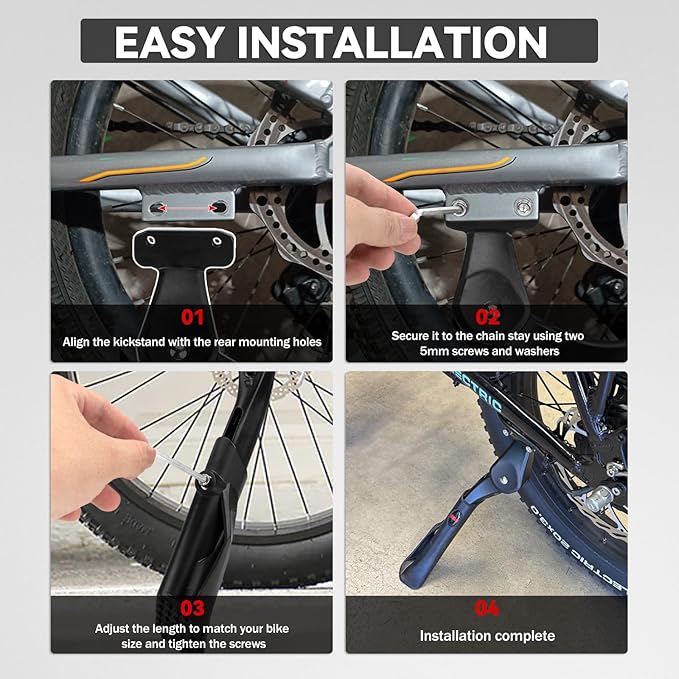 EASY INSTALLATION

01

Align the kickstand with the rear mounting holes

02

Secure it to the chain stay using two 5mm screws and washers

03

Adjust the length to match your bike size and tighten the screws

04

Installation complete