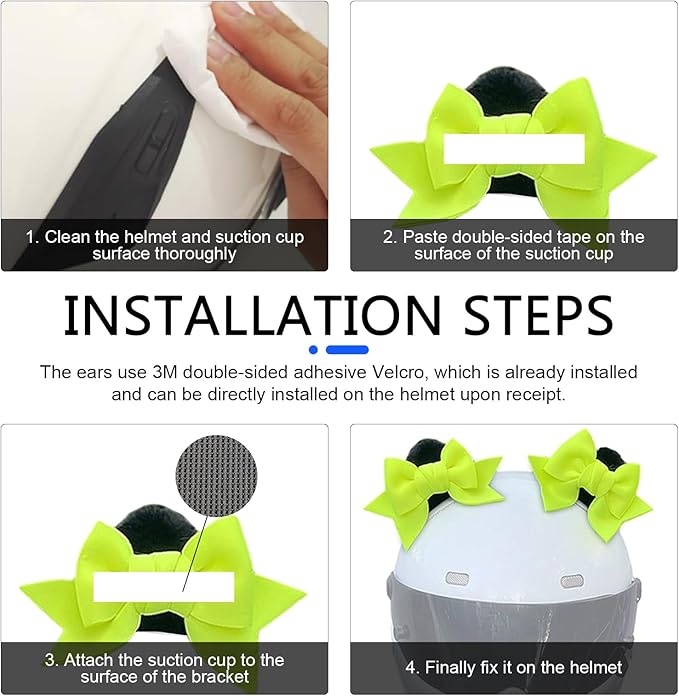 1. Clean the helmet and suction cup surface thoroughly

2. Paste double-sided tape on the surface of the suction cup

INSTALLATION STEPS

The ears use 3M double-sided adhesive Velcro, which is already installed and can be directly installed on the helmet upon receipt.

3. Attach the suction cup to the surface of the bracket

4. Finally fix it on the helmet