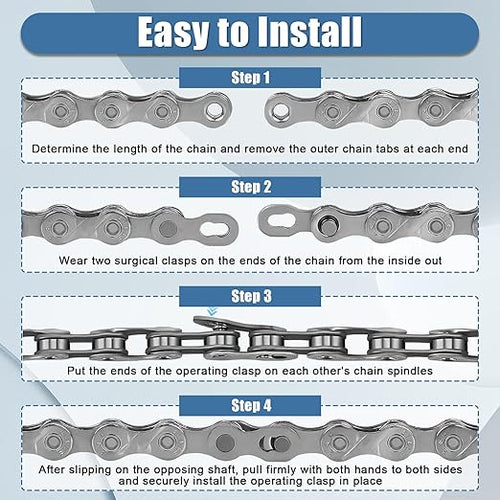 Easy to Install

Step 1

Determine the length of the chain and remove the outer chain tabs at each end

Step 2

Wear two surgical clasps on the ends of the chain from the inside out

Step 3

Put the ends of the operating clasp on each other's chain spindles

Step 4

After slipping on the opposing shaft, pull firmly with both hands to both sides and securely install the operating clasp in place