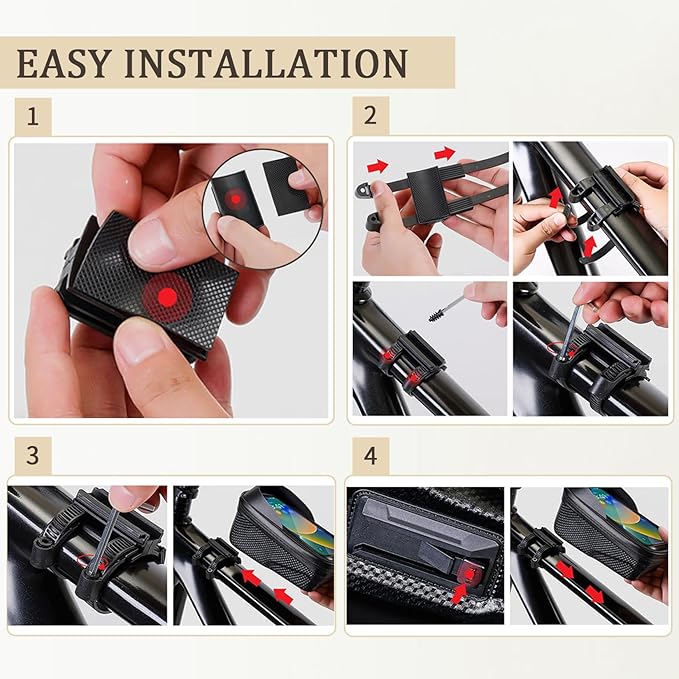 EASY INSTALLATION

1

2

3

4