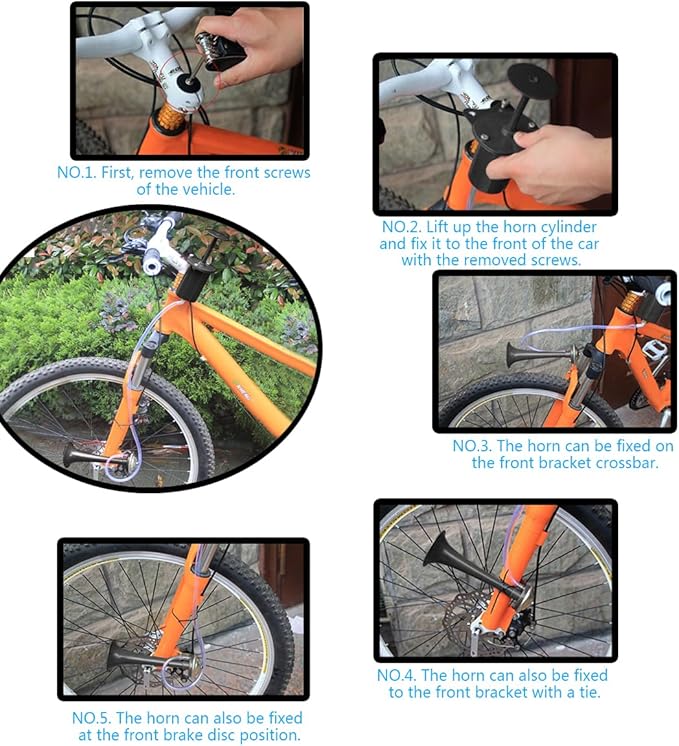 NO.1. First, remove the front screws of the vehicle.

NO.2. Lift up the horn cylinder and fix it to the front of the car with the removed screws.

NO.3. The horn can be fixed on the front bracket crossbar.

NO.4. The horn can also be fixed to the front bracket with a tie.

NO.5. The horn can also be fixed at the front brake disc position.