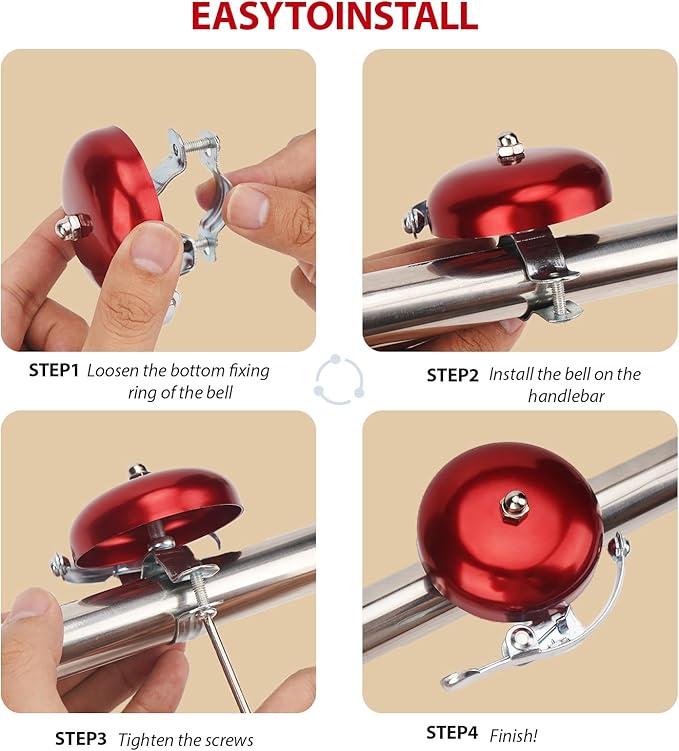 EASYTOINSTALL

STEP1 Loosen the bottom fixing ring of the bell

STEP2 Install the bell on the handlebar

STEP3 Tighten the screws

STEP4 Finish!