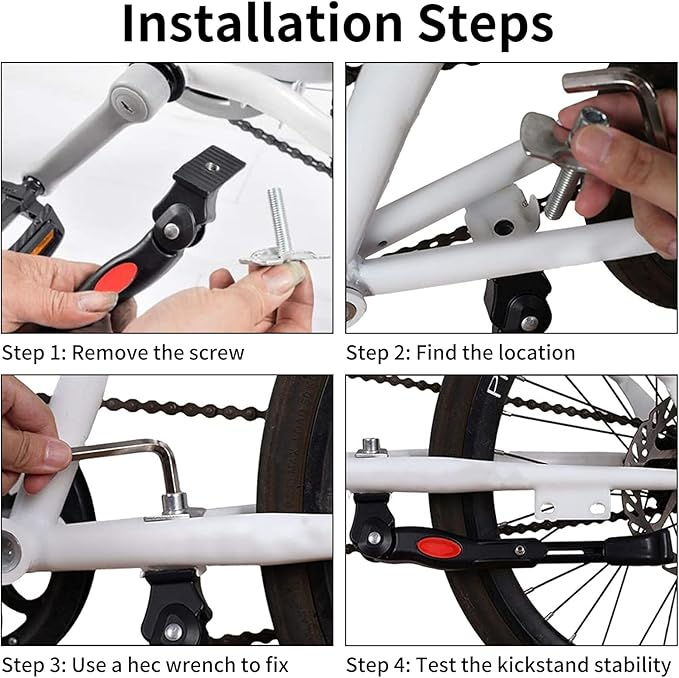 Installation Steps

Step 1: Remove the screw

Step 2: Find the location

Step 3: Use a hec wrench to fix

Step 4: Test the kickstand stability