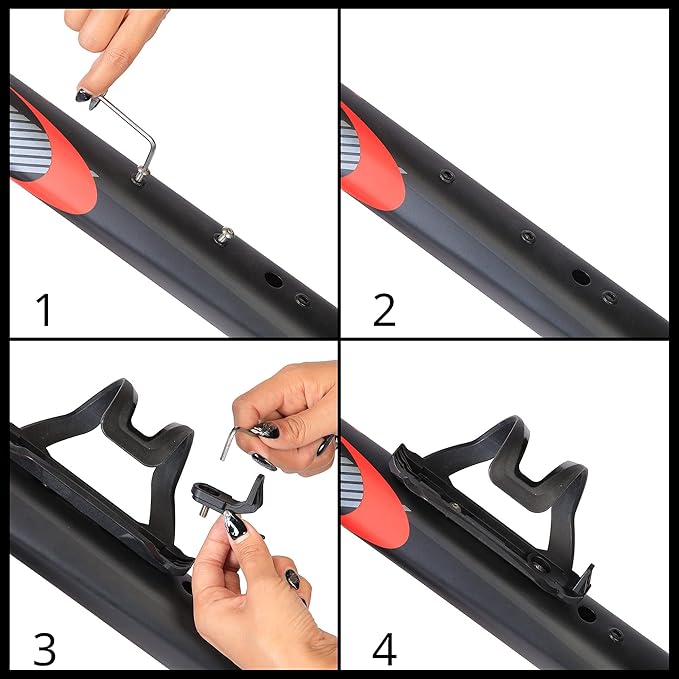 1

2

3

4