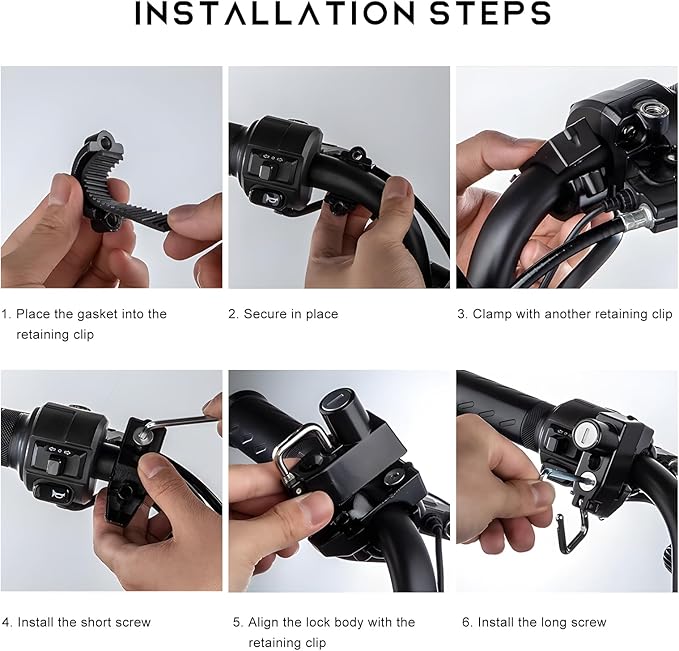 INSTALLATION STEPS

1. Place the gasket into the retaining clip

2. Secure in place

3. Clamp with another retaining clip

4. Install the short screw

5. Align the lock body with the retaining clip

6. Install the long screw