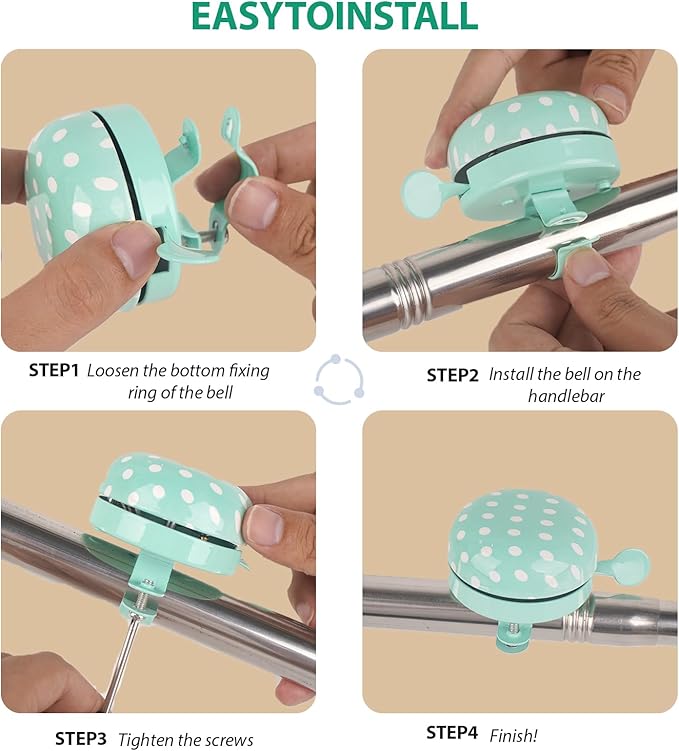 EASYTOINSTALL

STEP1 Loosen the bottom fixing ring of the bell

STEP2 Install the bell on the handlebar

STEP3 Tighten the screws

STEP4 Finish!