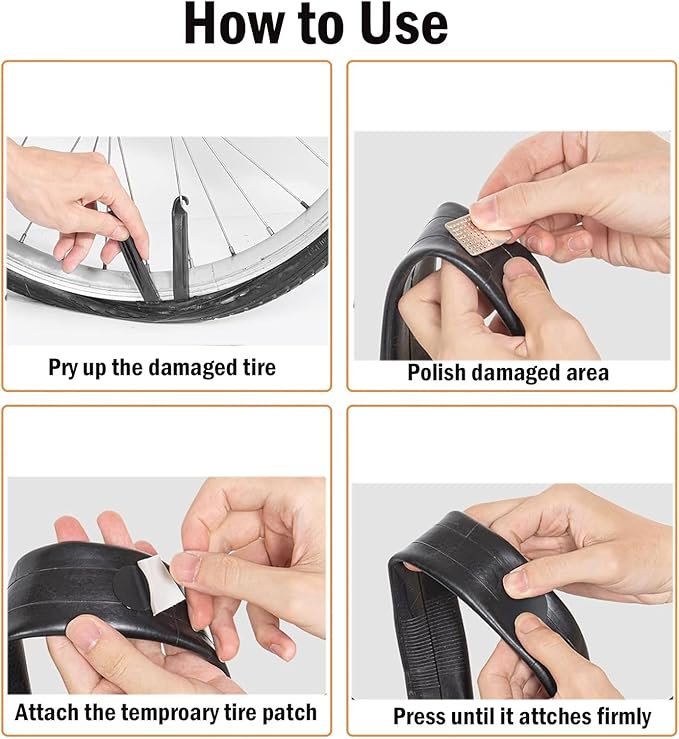 How to Use

Pry up the damaged tire

Polish damaged area

Attach the temproary tire patch

Press until it attches firmly