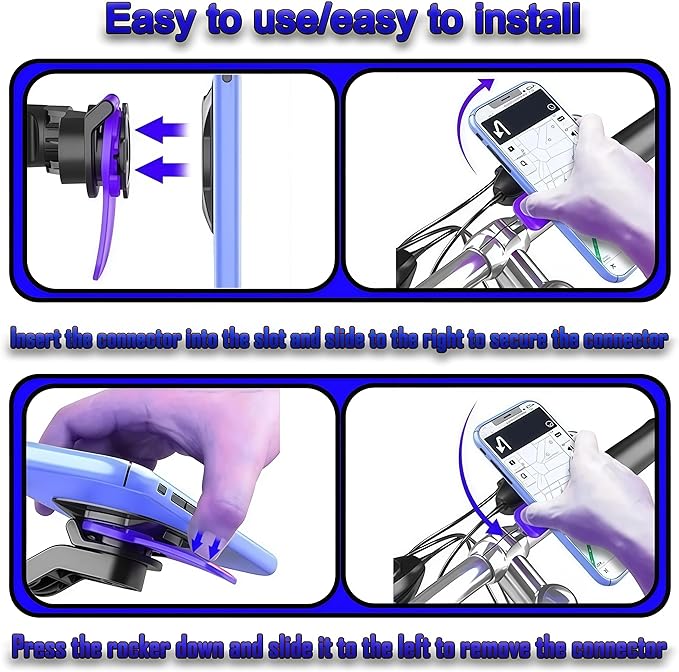 Easy to use/easy to install

Insert the connector into the slot and slide to the right to secure the connector

Press the rocker down and slide it to the left to remove the connector