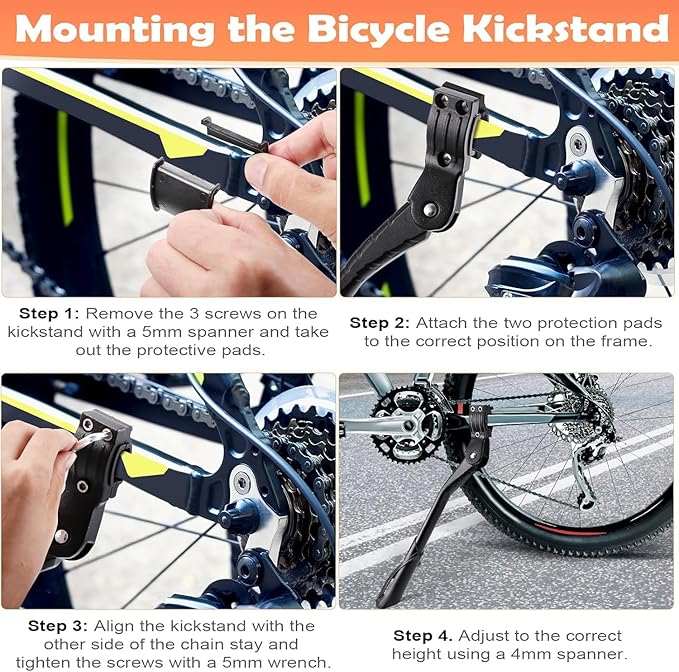 Mounting the Bicycle Kickstand

Step 1: Remove the 3 screws on the kickstand with a 5mm spanner and take out the protective pads.

Step 2: Attach the two protection pads to the correct position on the frame.

Step 3: Align the kickstand with the other side of the chain stay and tighten the screws with a 5mm wrench.

Step 4. Adjust to the correct height using a 4mm spanner.