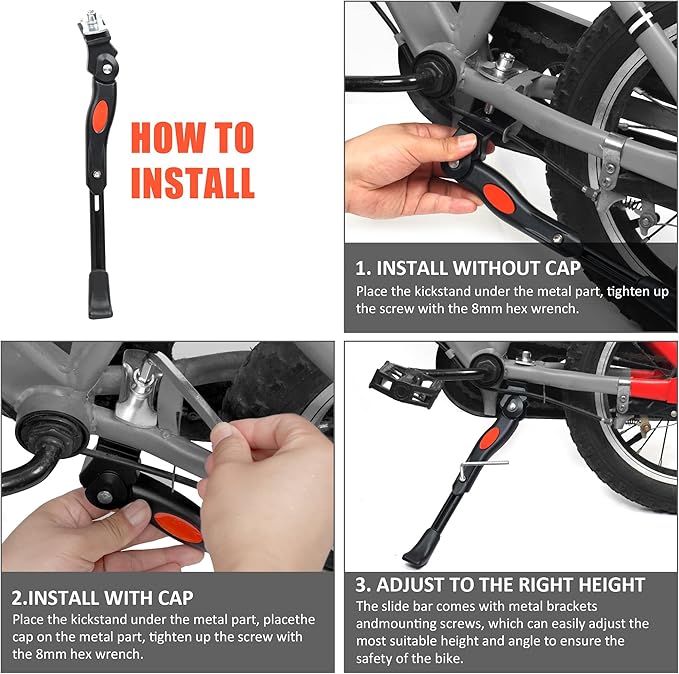 HOW TO INSTALL

1. INSTALL WITHOUT CAP
Place the kickstand under the metal part, tighten up the screw with the 8mm hex wrench.

2.INSTALL WITH CAP
Place the kickstand under the metal part, placethe cap on the metal part, tighten up the screw with the 8mm hex wrench.

3. ADJUST TO THE RIGHT HEIGHT
The slide bar comes with metal brackets andmounting screws, which can easily adjust the most suitable height and angle to ensure the safety of the bike.