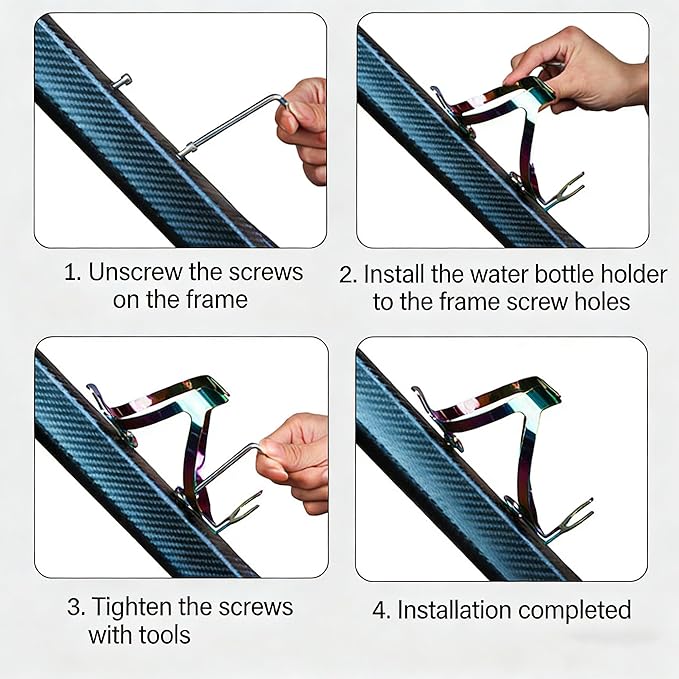 1. Unscrew the screws on the frame

2. Install the water bottle holder to the frame screw holes

3. Tighten the screws with tools

4. Installation completed