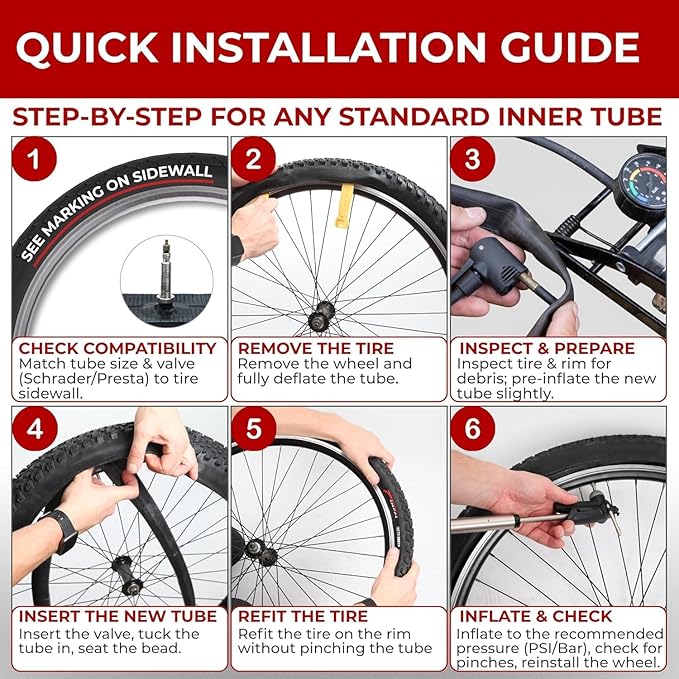 QUICK INSTALLATION GUIDE

STEP-BY-STEP FOR ANY STANDARD INNER TUBE

1

SEE MARKING ON SIDEWALL

CHECK COMPATIBILITY
Match tube size & valve (Schrader/Presta) to tire sidewall.

2

REMOVE THE TIRE
Remove the wheel and fully deflate the tube.

3

INSPECT & PREPARE
Inspect tire & rim for debris; pre-inflate the new tube slightly.

4

INSERT THE NEW TUBE
Insert the valve, tuck the tube in, seat the bead.

5

REFIT THE TIRE
Refit the tire on the rim without pinching the tube

6

INFLATE & CHECK
Inflate to the recommended pressure (PSI/Bar), check for pinches, reinstall the wheel.