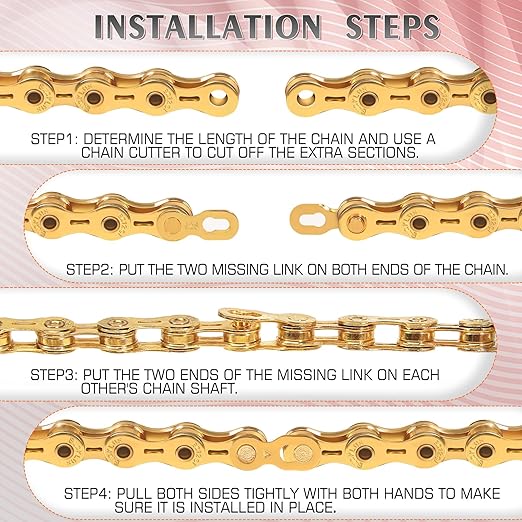 INSTALLATION STEPS

STEP1: DETERMINE THE LENGTH OF THE CHAIN AND USE A CHAIN CUTTER TO CUT OFF THE EXTRA SECTIONS.

STEP2: PUT THE TWO MISSING LINK ON BOTH ENDS OF THE CHAIN.

STEP3: PUT THE TWO ENDS OF THE MISSING LINK ON EACH OTHER'S CHAIN SHAFT.

STEP4: PULL BOTH SIDES TIGHTLY WITH BOTH HANDS TO MAKE SURE IT IS INSTALLED IN PLACE.