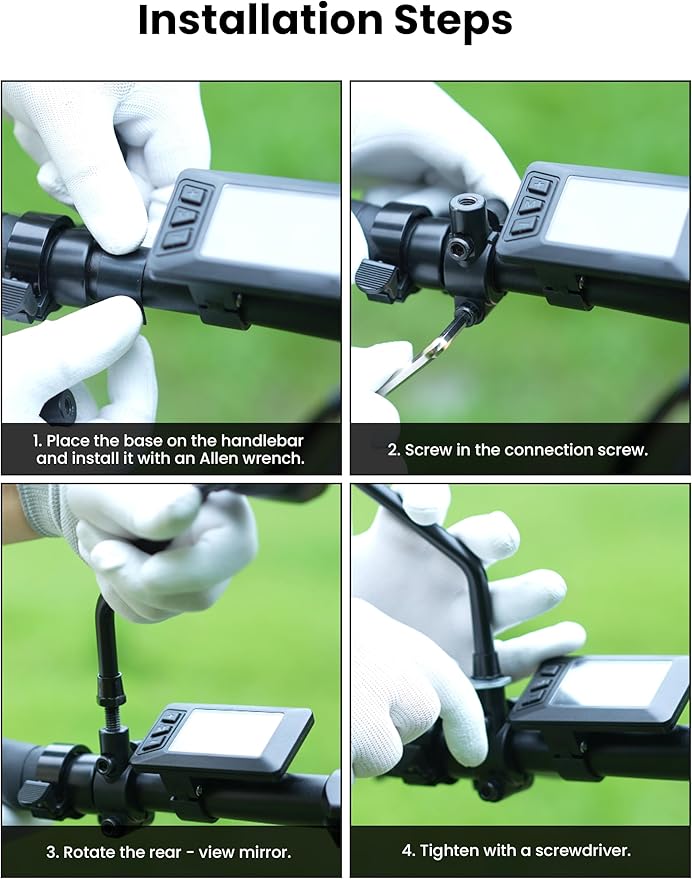 Installation Steps

1. Place the base on the handlebar and install it with an Allen wrench.

2. Screw in the connection screw.

3. Rotate the rear - view mirror.

4. Tighten with a screwdriver.