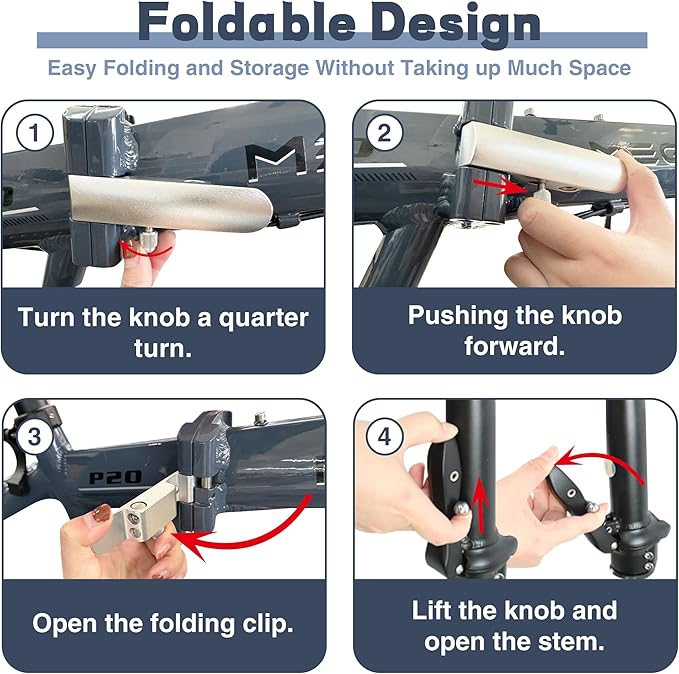 Foldable Design

Easy Folding and Storage Without Taking up Much Space

1

Turn the knob a quarter turn.

2

Pushing the knob forward.

3

P20

Open the folding clip.

4

Lift the knob and open the stem.