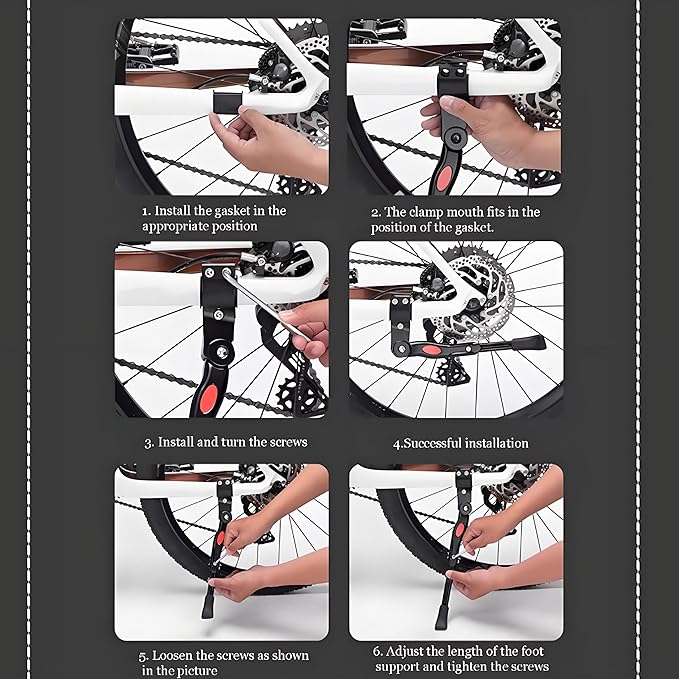 1. Install the gasket in the appropriate position

2. The clamp mouth fits in the position of the gasket.

3. Install and turn the screws

4.Successful installation

5. Loosen the screws as shown in the picture

6. Adjust the length of the foot support and tighten the screws