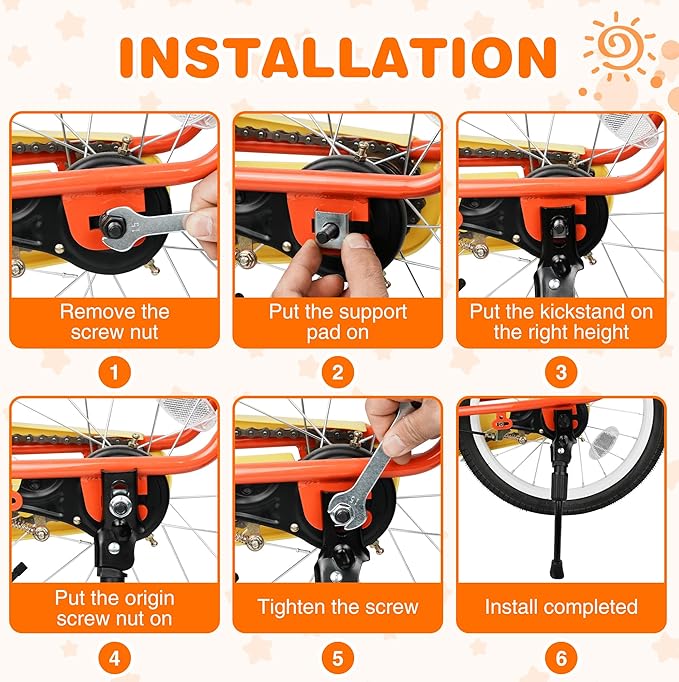 INSTALLATION

Remove the screw nut

1

Put the support pad on

2

Put the kickstand on the right height

3

Put the origin screw nut on

4

Tighten the screw

5

Install completed

6