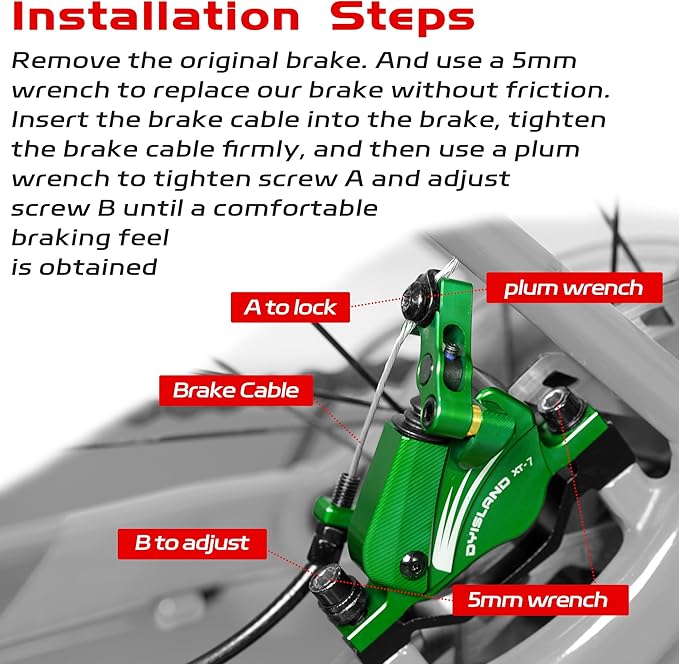 Installation Steps

Remove the original brake. And use a 5mm wrench to replace our brake without friction. Insert the brake cable into the brake, tighten the brake cable firmly, and then use a plum wrench to tighten screw A and adjust screw B until a comfortable braking feel is obtained

A to lock

plum wrench

Brake Cable

DYISLAND XT-7

B to adjust

5mm wrench