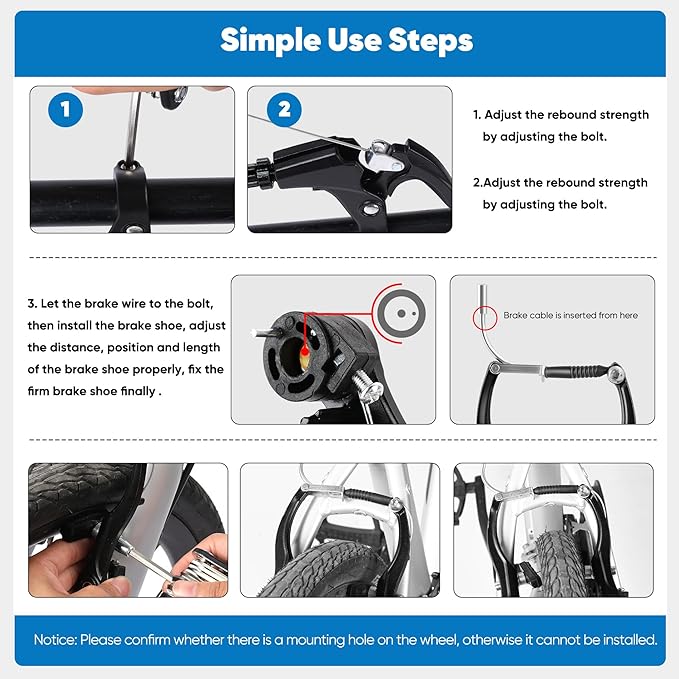 Simple Use Steps

1

2

1. Adjust the rebound strength by adjusting the bolt.

2.Adjust the rebound strength by adjusting the bolt.

3. Let the brake wire to the bolt, then install the brake shoe, adjust the distance, position and length of the brake shoe properly, fix the firm brake shoe finally .

Brake cable is inserted from here

Notice: Please confirm whether there is a mounting hole on the wheel, otherwise it cannot be installed.