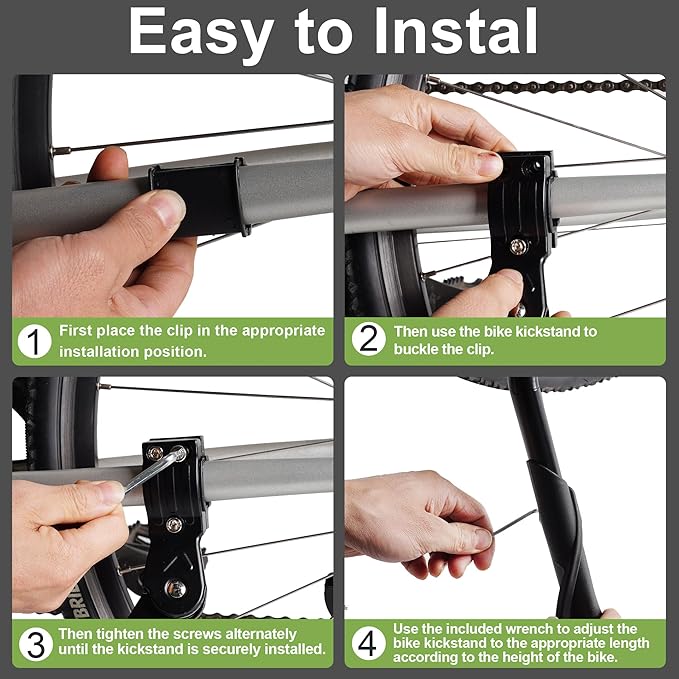 Easy to Instal

1 First place the clip in the appropriate installation position.

2 Then use the bike kickstand to buckle the clip.

3 Then tighten the screws alternately until the kickstand is securely installed.

4 Use the included wrench to adjust the bike kickstand to the appropriate length according to the height of the bike.