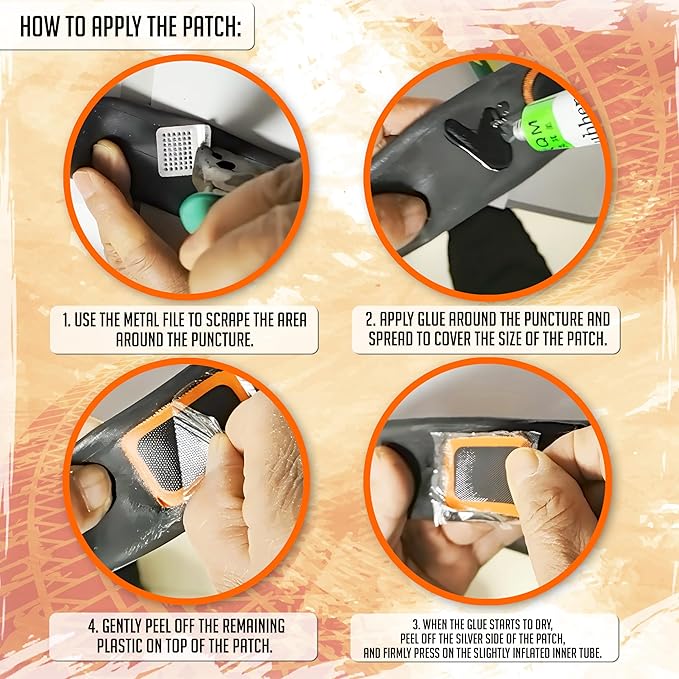 HOW TO APPLY THE PATCH:

1. USE THE METAL FILE TO SCRAPE THE AREA AROUND THE PUNCTURE.

2. APPLY GLUE AROUND THE PUNCTURE AND SPREAD TO COVER THE SIZE OF THE PATCH.

4. GENTLY PEEL OFF THE REMAINING PLASTIC ON TOP OF THE PATCH.

3. WHEN THE GLUE STARTS TO DRY, PEEL OFF THE SILVER SIDE OF THE PATCH, AND FIRMLY PRESS ON THE SLIGHTLY INFLATED INNER TUBE.