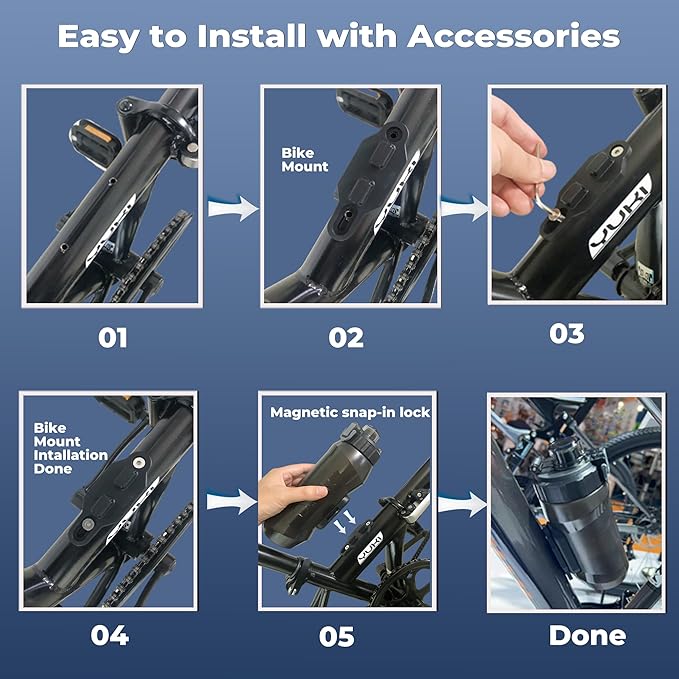 Easy to Install with Accessories

01

Bike Mount

02

YUKI

03

Bike Mount Intallation Done

04

Magnetic snap-in lock

YUKI

05

Done