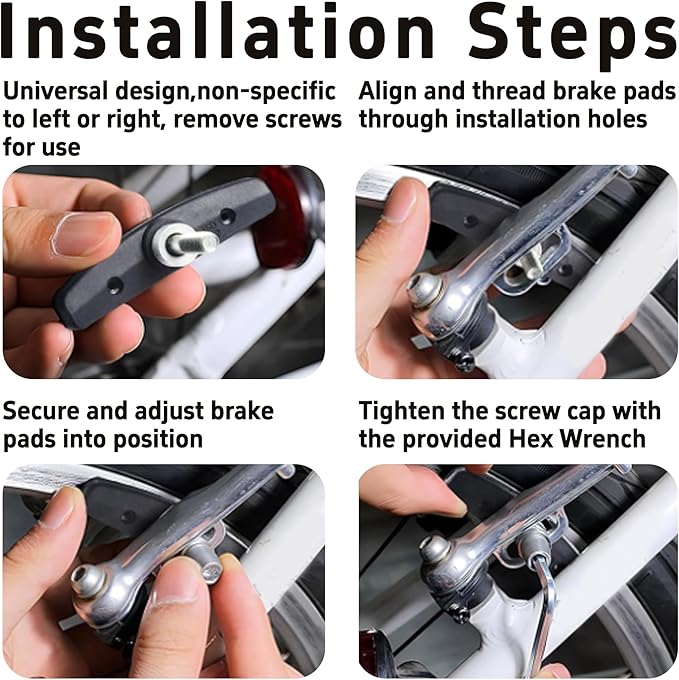 Installation Steps

Universal design,non-specific to left or right, remove screws for use

Align and thread brake pads through installation holes

Secure and adjust brake pads into position

Tighten the screw cap with the provided Hex Wrench