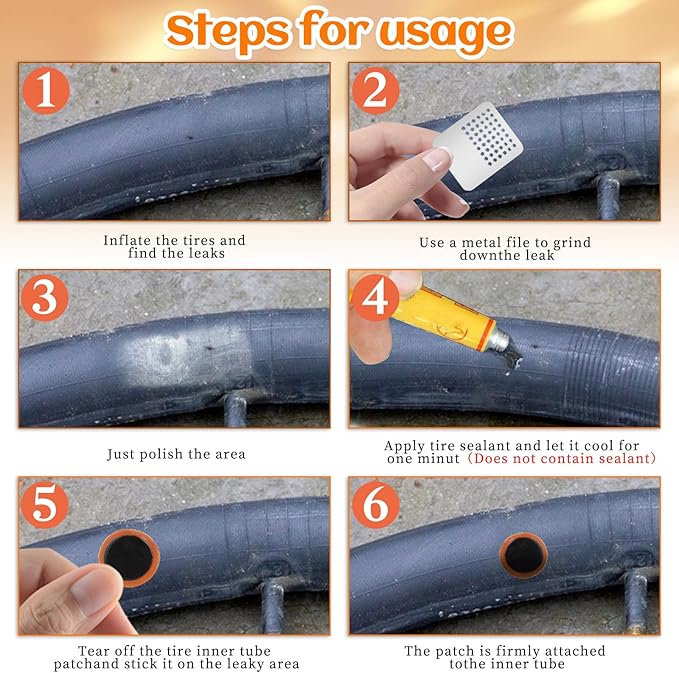 Steps for usage

1

Inflate the tires and find the leaks

2

Use a metal file to grind downthe leak

3

Just polish the area

4

Apply tire sealant and let it cool for one minut (Does not contain sealant)

5

Tear off the tire inner tube patchand stick it on the leaky area

6

The patch is firmly attached tothe inner tube