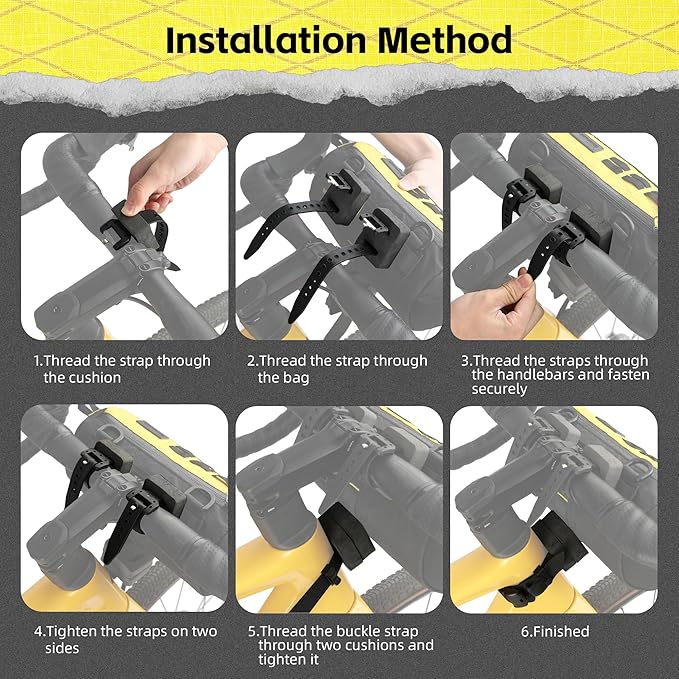 Installation Method

1.Thread the strap through the cushion

2.Thread the strap through the bag

3.Thread the straps through the handlebars and fasten securely

4.Tighten the straps on two sides

5.Thread the buckle strap through two cushions and tighten it

6.Finished